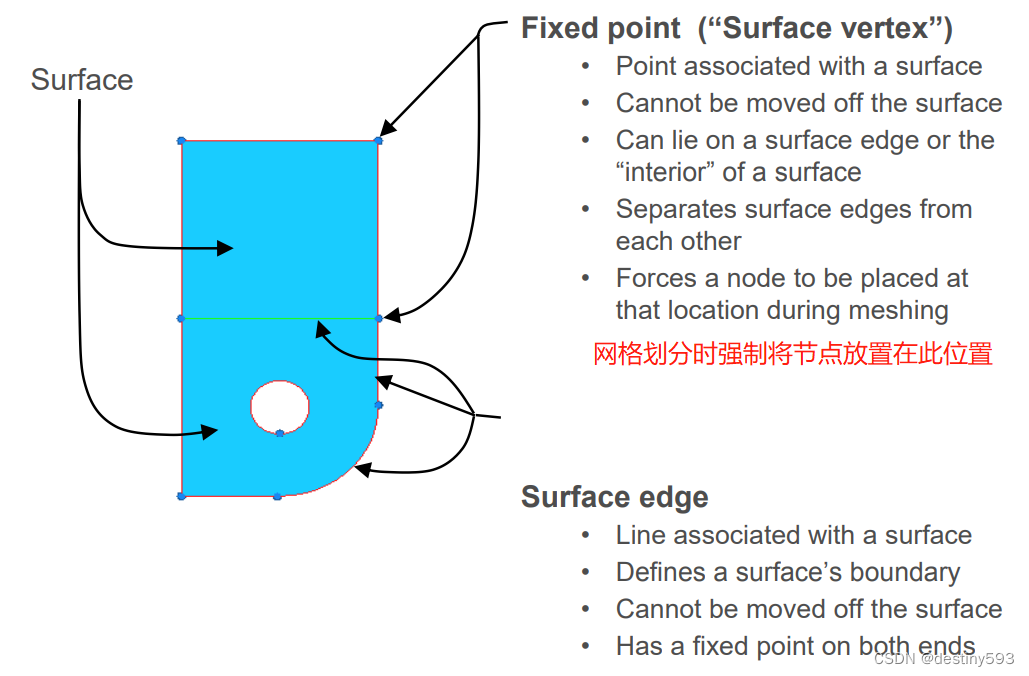 Surface

Fixed point (“Surface vertex”)
• Point associated with a surface
• Cannot be moved off the surface
• Can lie on a surface edge or the “interior” of a surface
• Separates surface edges from each other
• Forces a node to be placed at that location during meshing

网格划分时强制将节点放置在此位置

Surface edge
• Line associated with a surface
• Defines a surface’s boundary
• Cannot be moved off the surface
• Has a fixed point on both ends

CSDN @destiny593