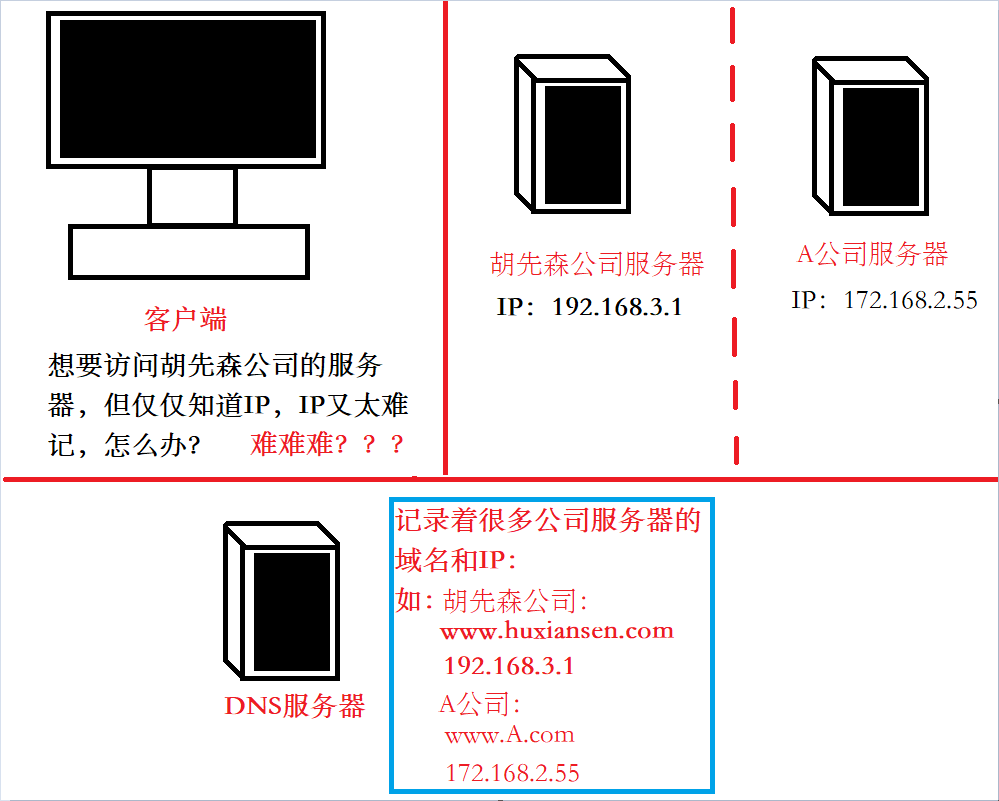 客户端

想要访问胡先森公司的服务器，但仅仅知道IP，IP又太难记，怎么办？ 难难难？？？

胡先森公司服务器
IP：192.168.3.1

A公司服务器
IP：172.168.2.55

DNS服务器

记录着很多公司服务器的域名和IP：
如：胡先森公司：
www.huxiansen.com
192.168.3.1
A公司：
www.A.com
172.168.2.55