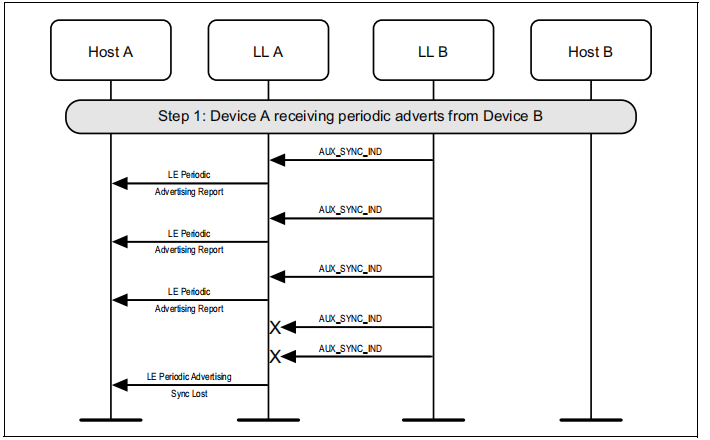 Host A

LL A

LL B

Host B

Step 1: Device A receiving periodic adverts from Device B

AUX_SYNC_IND

LE Periodic Advertising Report

AUX_SYNC_IND

LE Periodic Advertising Report

AUX_SYNC_IND

LE Periodic Advertising Report

X AUX_SYNC_IND

X AUX_SYNC_IND

LE Periodic Advertising Sync Lost