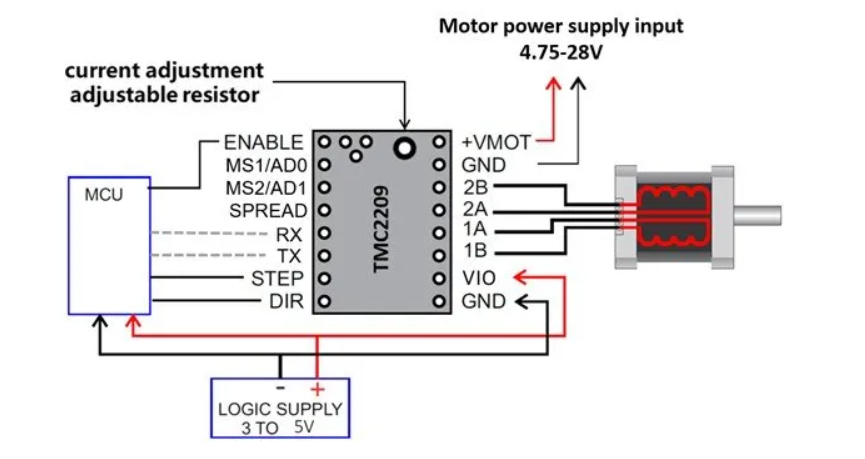 Motor power supply input
4.75-28V

current adjustment
adjustable resistor

MCU

ENABLE
MS1/AD0
MS2/AD1
SPREAD
RX
TX
STEP
DIR

TMC2209

+VMOT
GND
2B
2A
1A
1B
VIO
GND

-
+
LOGIC SUPPLY
3 TO 5V