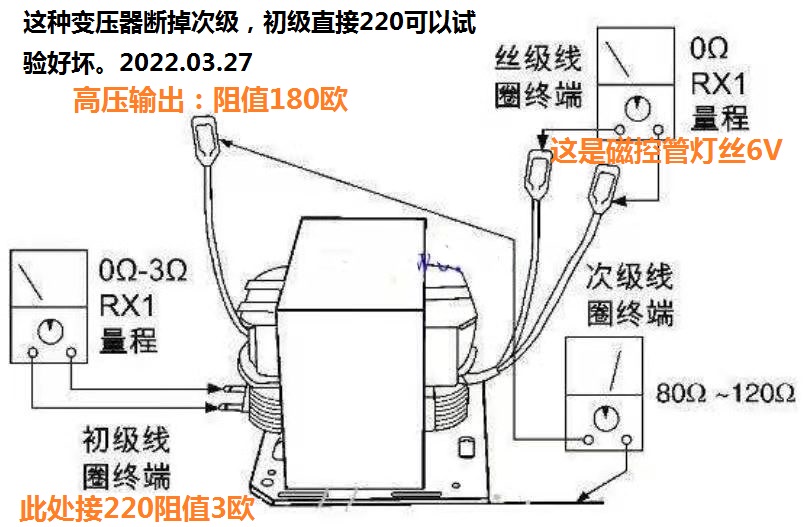 这种变压器断掉次级，初级直接220可以试验好坏。2022.03.27

高压输出：阻值180欧

丝级线圈终端

0Ω
RX1
量程

这是磁控管灯丝6V

0Ω-3Ω
RX1
量程

次级线圈终端

80Ω ~120Ω

初级线圈终端

此处接220阻值3欧