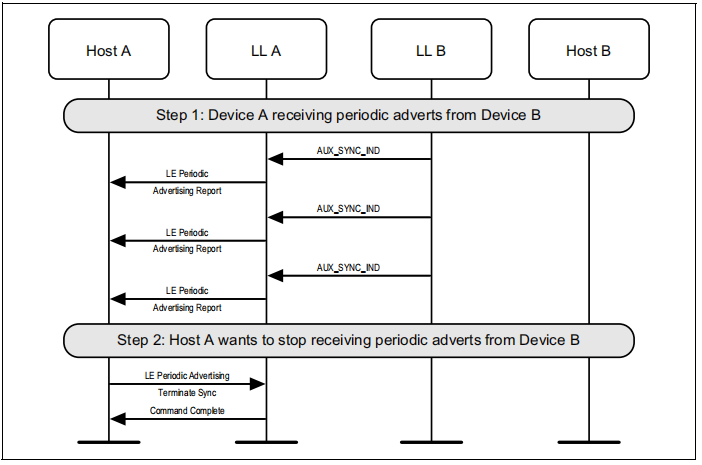 Host A

LL A

LL B

Host B

Step 1: Device A receiving periodic adverts from Device B

AUX_SYNC_IND

LE Periodic Advertising Report

AUX_SYNC_IND

LE Periodic Advertising Report

AUX_SYNC_IND

LE Periodic Advertising Report

Step 2: Host A wants to stop receiving periodic adverts from Device B

LE Periodic Advertising Terminate Sync

Command Complete