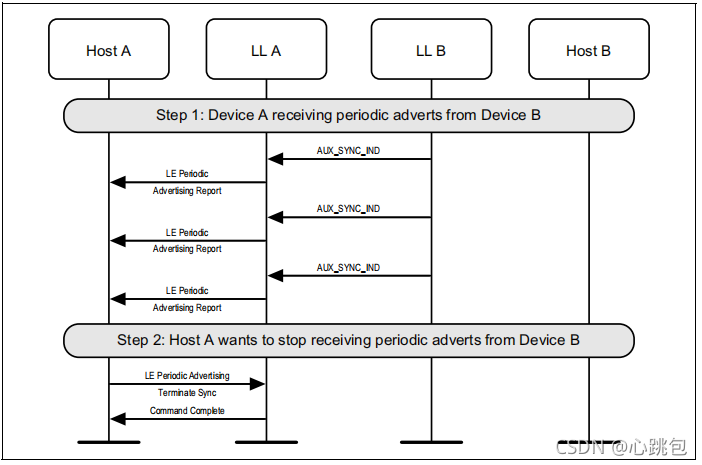 Host A

LL A

LL B

Host B

Step 1: Device A receiving periodic adverts from Device B

AUX_SYNC_IND

LE Periodic Advertising Report

AUX_SYNC_IND

LE Periodic Advertising Report

AUX_SYNC_IND

LE Periodic Advertising Report

Step 2: Host A wants to stop receiving periodic adverts from Device B

LE Periodic Advertising Terminate Sync

Command Complete

CSDN @心跳包