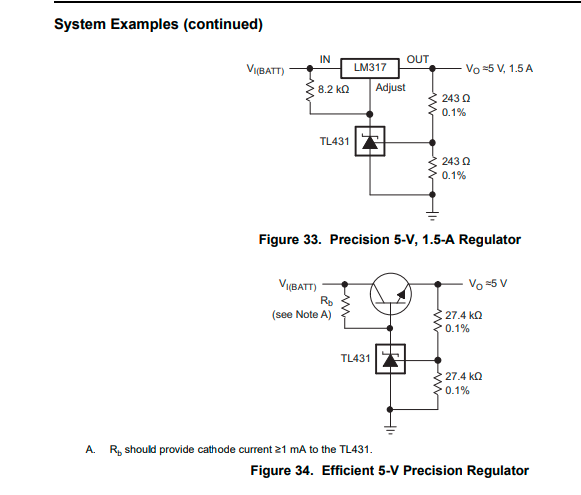 System Examples (continued)

$V_{I(BATT)}$

IN

LM317

OUT

$V_O \approx 5$ V, 1.5 A

8.2 kΩ

Adjust

243 Ω
0.1%

TL431

243 Ω
0.1%

Figure 33. Precision 5-V, 1.5-A Regulator

$V_{I(BATT)}$

$V_O \approx 5$ V

$R_b$
(see Note A)

27.4 kΩ
0.1%

TL431

27.4 kΩ
0.1%

A. $R_b$ should provide cathode current ≥1 mA to the TL431.

Figure 34. Efficient 5-V Precision Regulator