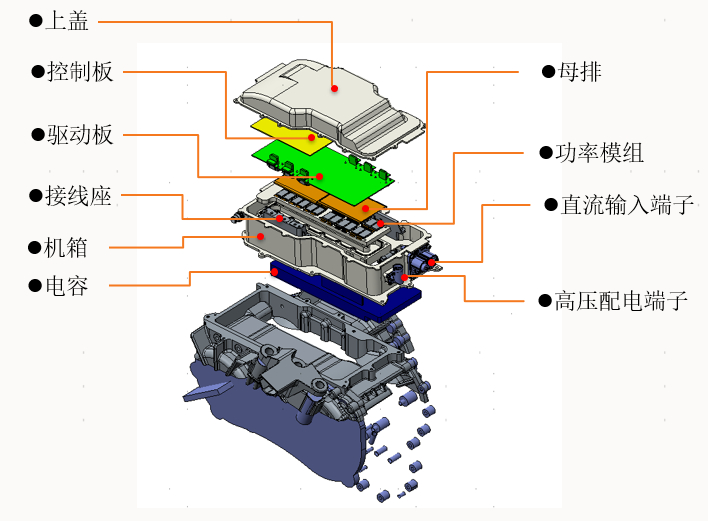 ●上盖
●控制板
●驱动板
●接线座
●机箱
●电容
●母排
●功率模组
●直流输入端子
●高压配电端子