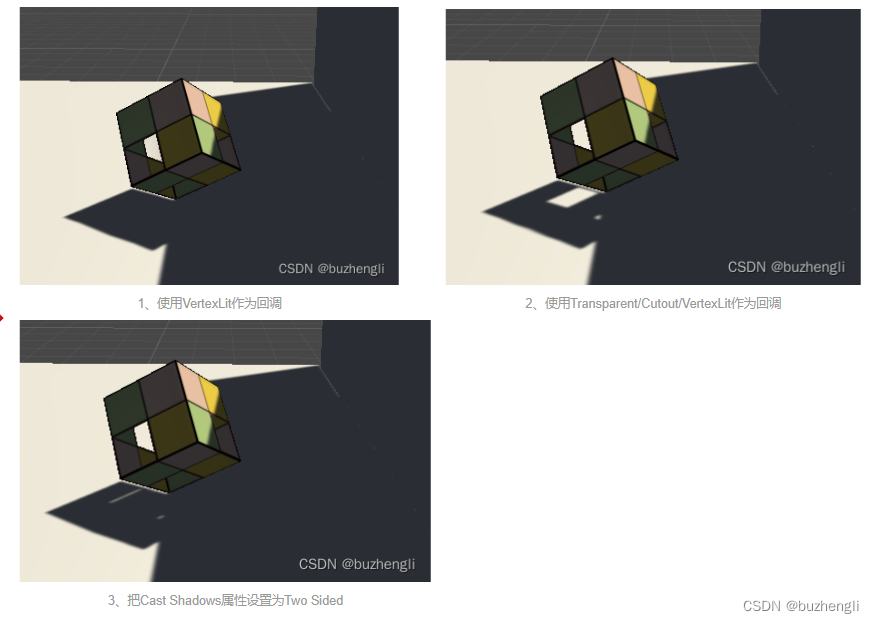 CSDN @buzhengli

1、使用VertexLit作为回调

CSDN @buzhengli

2、使用Transparent/Cutout/VertexLit作为回调

CSDN @buzhengli

3、把Cast Shadows属性设置为Two Sided

CSDN @buzhengli