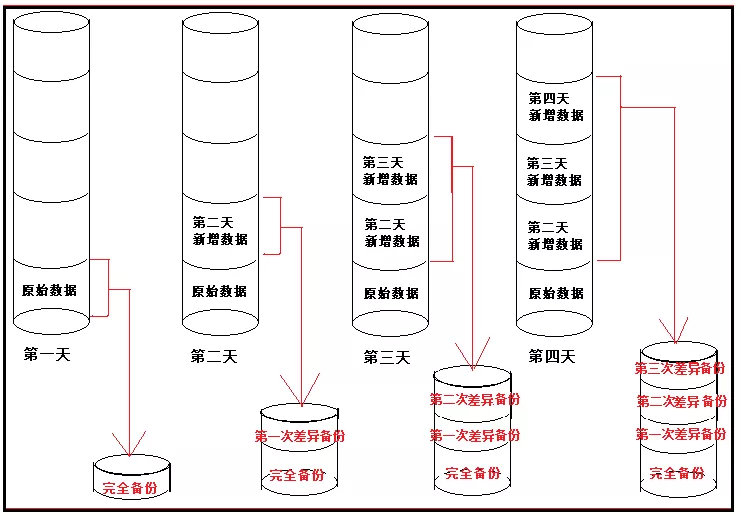 原始数据

第一天

完全备份

第二天
新增数据

原始数据

第二天

第一次差异备份

完全备份

第三天
新增数据

第二天
新增数据

原始数据

第三天

第二次差异备份

第一次差异备份

完全备份

第四天
新增数据

第三天
新增数据

第二天
新增数据

原始数据

第四天

第三次差异备份

第二次差异备份

第一次差异备份

完全备份