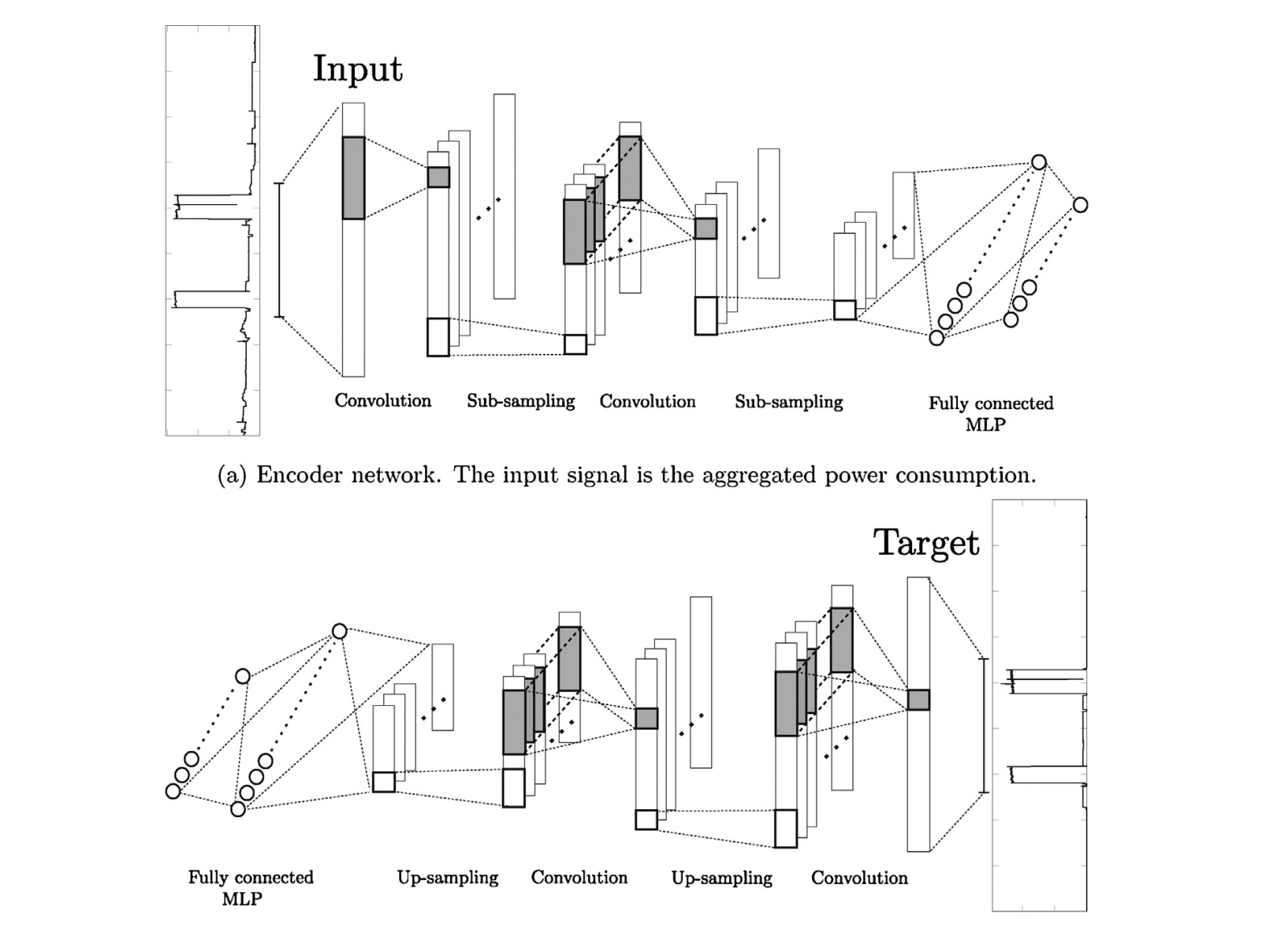 Input

Convolution Sub-sampling Convolution Sub-sampling Fully connected MLP

(a) Encoder network. The input signal is the aggregated power consumption.

Target

Fully connected MLP Up-sampling Convolution Up-sampling Convolution