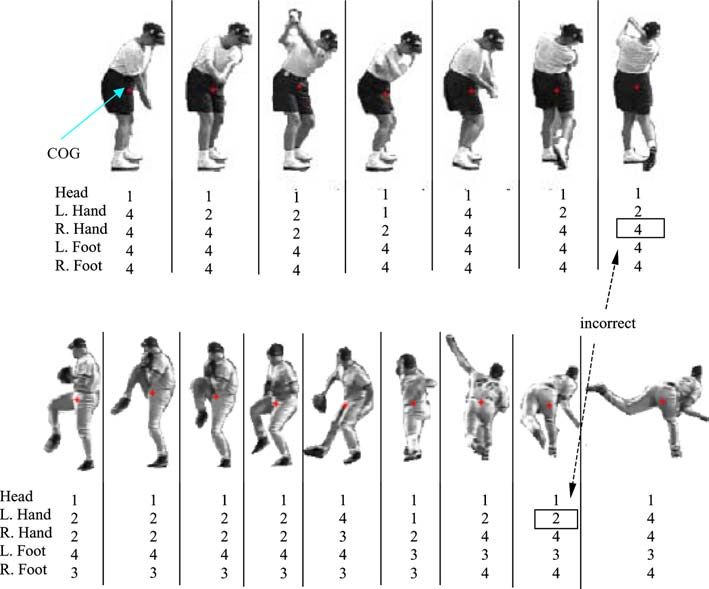 COG

| | | | | | | | |
|---|---|---|---|---|---|---|---|
| Head | 1 | 1 | 1 | 1 | 1 | 1 | 1 |
| L. Hand | 4 | 2 | 2 | 1 | 4 | 2 | 2 |
| R. Hand | 4 | 4 | 2 | 2 | 4 | 4 | 4 |
| L. Foot | 4 | 4 | 4 | 4 | 4 | 4 | 4 |
| R. Foot | 4 | 4 | 4 | 4 | 4 | 4 | 4 |

incorrect

| | | | | | | | | | |
|---|---|---|---|---|---|---|---|---|---|
| Head | 1 | 1 | 1 | 1 | 1 | 1 | 1 | 1 | 1 |
| L. Hand | 2 | 2 | 2 | 2 | 4 | 1 | 2 | 2 | 4 |
| R. Hand | 2 | 2 | 2 | 2 | 3 | 2 | 4 | 4 | 4 |
| L. Foot | 4 | 4 | 4 | 4 | 4 | 3 | 3 | 3 | 3 |
| R. Foot | 3 | 3 | 3 | 3 | 3 | 3 | 4 | 4 | 4 |