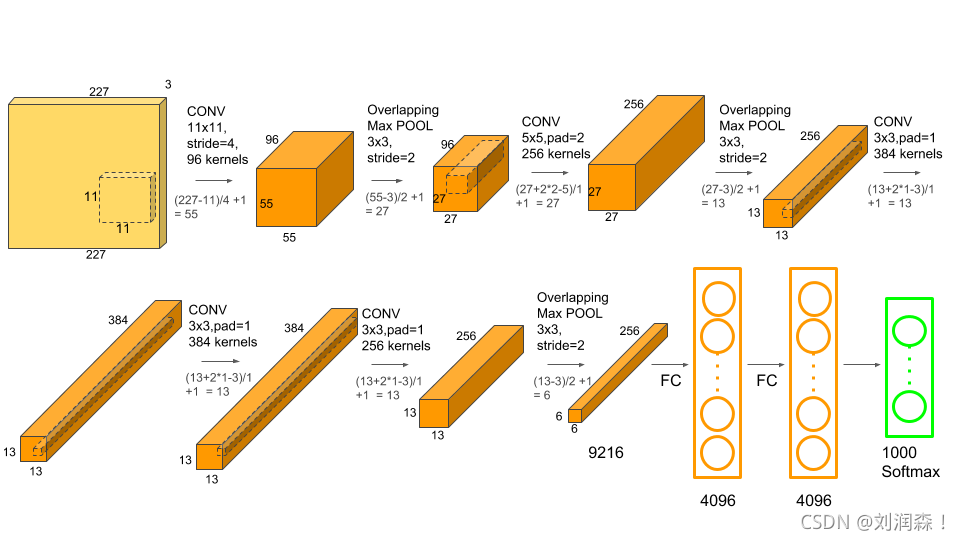 227
3
11
11
227
CONV
11x11,
stride=4,
96 kernels
(227-11)/4 +1
= 55
96
55
55
Overlapping
Max POOL
3x3,
stride=2
(55-3)/2 +1
= 27
96
27
27
CONV
5x5,pad=2
256 kernels
(27+2*2-5)/1
+1 = 27
256
27
27
Overlapping
Max POOL
3x3,
stride=2
(27-3)/2 +1
= 13
256
13
13
CONV
3x3,pad=1
384 kernels
(13+2*1-3)/1
+1 = 13

384
13
13
CONV
3x3,pad=1
384 kernels
(13+2*1-3)/1
+1 = 13
384
13
13
CONV
3x3,pad=1
256 kernels
(13+2*1-3)/1
+1 = 13
256
13
13
Overlapping
Max POOL
3x3,
stride=2
(13-3)/2 +1
= 6
256
6
6
9216
FC
4096
FC
4096
1000
Softmax
CSDN @刘润森！