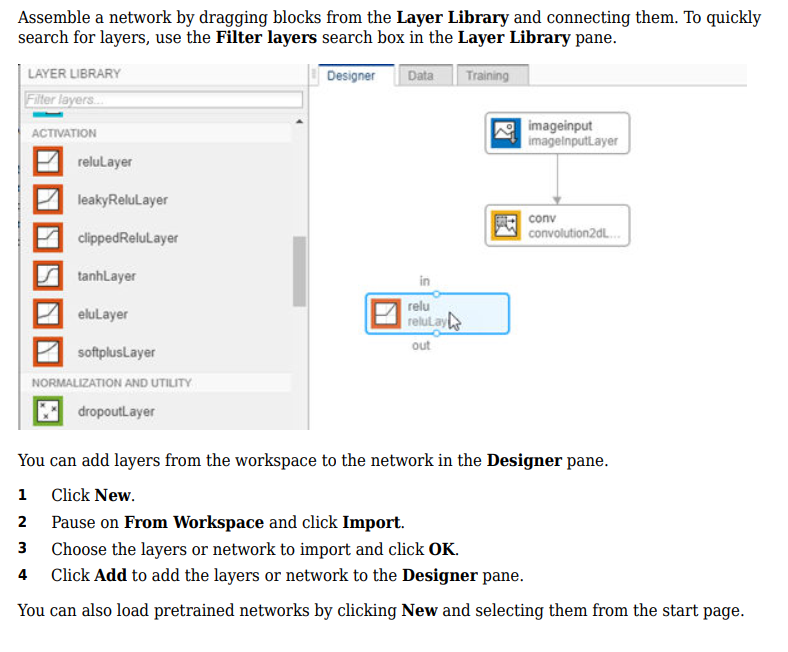 Assemble a network by dragging blocks from the Layer Library and connecting them. To quickly search for layers, use the Filter layers search box in the Layer Library pane.

LAYER LIBRARY

Filter layers...

ACTIVATION

reluLayer

leakyReluLayer

clippedReluLayer

tanhLayer

eluLayer

softplusLayer

NORMALIZATION AND UTILITY

dropoutLayer

Designer Data Training

imageinput
imageInputLayer

conv
convolution2dL...

in

relu
reluLay

out

You can add layers from the workspace to the network in the Designer pane.

1 Click New.

2 Pause on From Workspace and click Import.

3 Choose the layers or network to import and click OK.

4 Click Add to add the layers or network to the Designer pane.

You can also load pretrained networks by clicking New and selecting them from the start page.