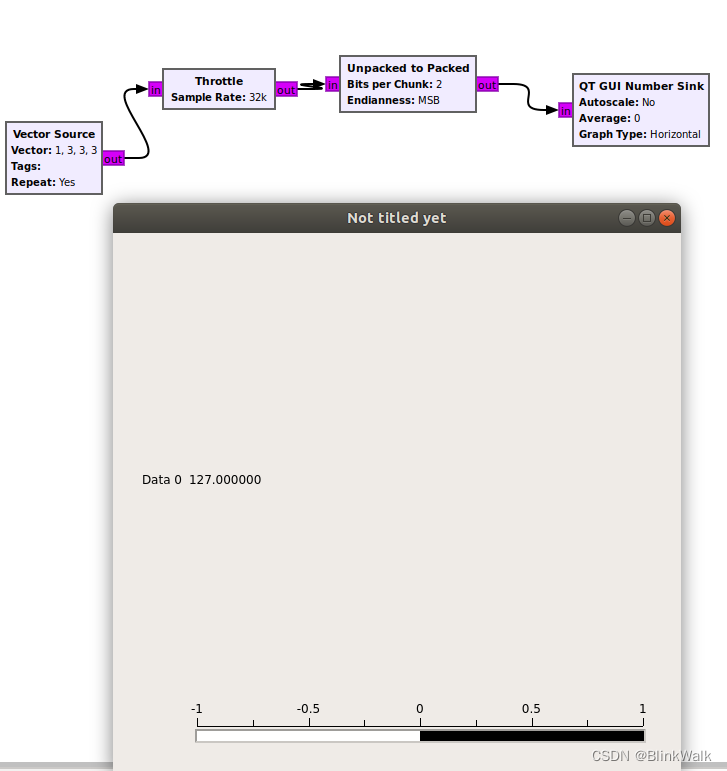 Vector Source
Vector: 1, 3, 3, 3
Tags:
Repeat: Yes
out

in
Throttle
Sample Rate: 32k
out

in
Unpacked to Packed
Bits per Chunk: 2
Endianness: MSB
out

in
QT GUI Number Sink
Autoscale: No
Average: 0
Graph Type: Horizontal

Not titled yet

Data 0 127.000000

-1 -0.5 0 0.5 1

CSDN @BlinkWalk