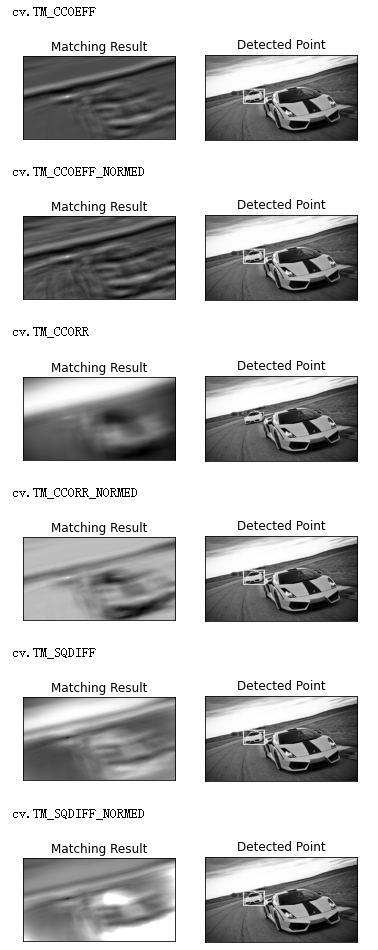 cv.TM_CCOEFF

Matching Result

Detected Point

cv.TM_CCOEFF_NORMED

Matching Result

Detected Point

cv.TM_CCORR

Matching Result

Detected Point

cv.TM_CCORR_NORMED

Matching Result

Detected Point

cv.TM_SQDIFF

Matching Result

Detected Point

cv.TM_SQDIFF_NORMED

Matching Result

Detected Point