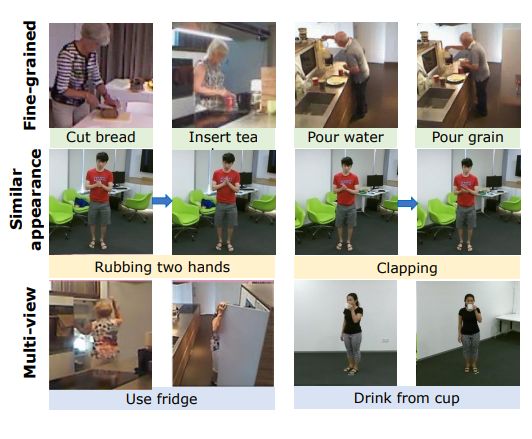 Fine-grained

Cut bread

Insert tea

Pour water

Pour grain

Similar appearance

Rubbing two hands

Clapping

Multi-view

Use fridge

Drink from cup