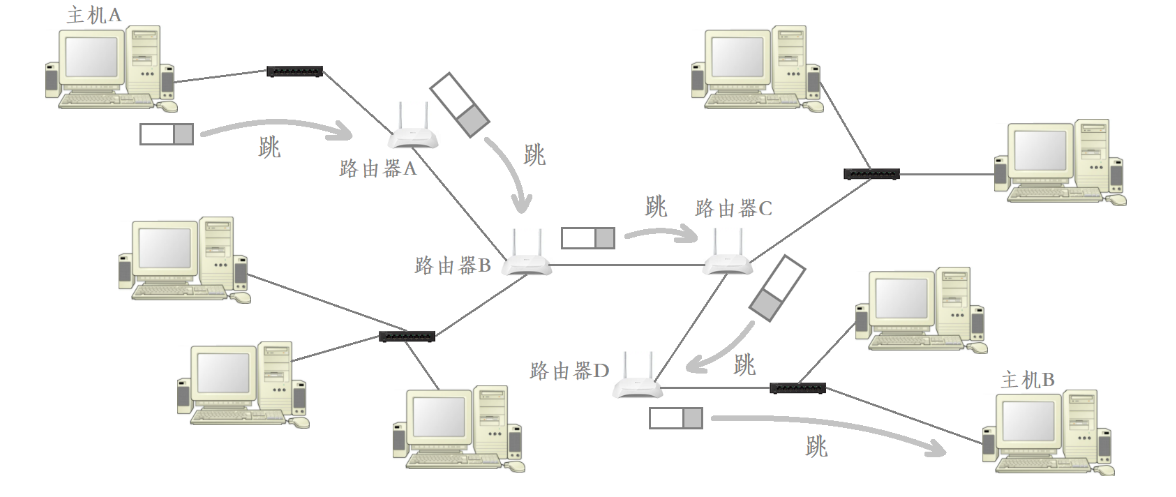 主机A

跳

路由器A

跳

路由器B

跳

路由器C

跳

路由器D

主机B

跳