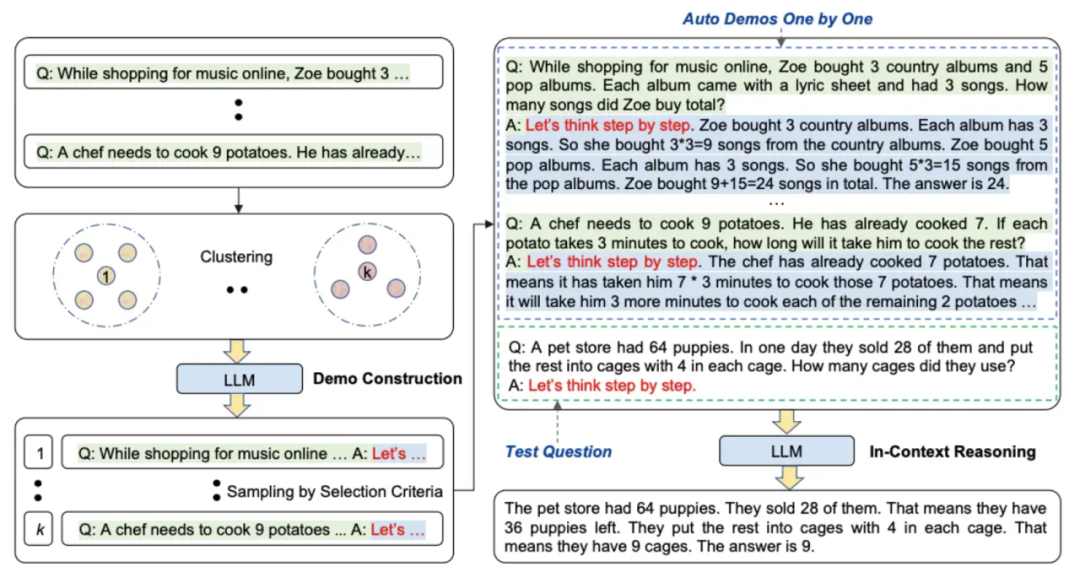 Q: While shopping for music online, Zoe bought 3 …

Q: A chef needs to cook 9 potatoes. He has already…

1

Clustering

k

LLM

Demo Construction

1

Q: While shopping for music online … A: Let's …

Sampling by Selection Criteria

k

Q: A chef needs to cook 9 potatoes ... A: Let's …

Auto Demos One by One

Q: While shopping for music online, Zoe bought 3 country albums and 5 pop albums. Each album came with a lyric sheet and had 3 songs. How many songs did Zoe buy total?
A: Let's think step by step. Zoe bought 3 country albums. Each album has 3 songs. So she bought 3*3=9 songs from the country albums. Zoe bought 5 pop albums. Each album has 3 songs. So she bought 5*3=15 songs from the pop albums. Zoe bought 9+15=24 songs in total. The answer is 24.

…

Q: A chef needs to cook 9 potatoes. He has already cooked 7. If each potato takes 3 minutes to cook, how long will it take him to cook the rest?
A: Let's think step by step. The chef has already cooked 7 potatoes. That means it has taken him 7 * 3 minutes to cook those 7 potatoes. That means it will take him 3 more minutes to cook each of the remaining 2 potatoes …

Q: A pet store had 64 puppies. In one day they sold 28 of them and put the rest into cages with 4 in each cage. How many cages did they use?
A: Let's think step by step.

Test Question

LLM

In-Context Reasoning

The pet store had 64 puppies. They sold 28 of them. That means they have 36 puppies left. They put the rest into cages with 4 in each cage. That means they have 9 cages. The answer is 9.