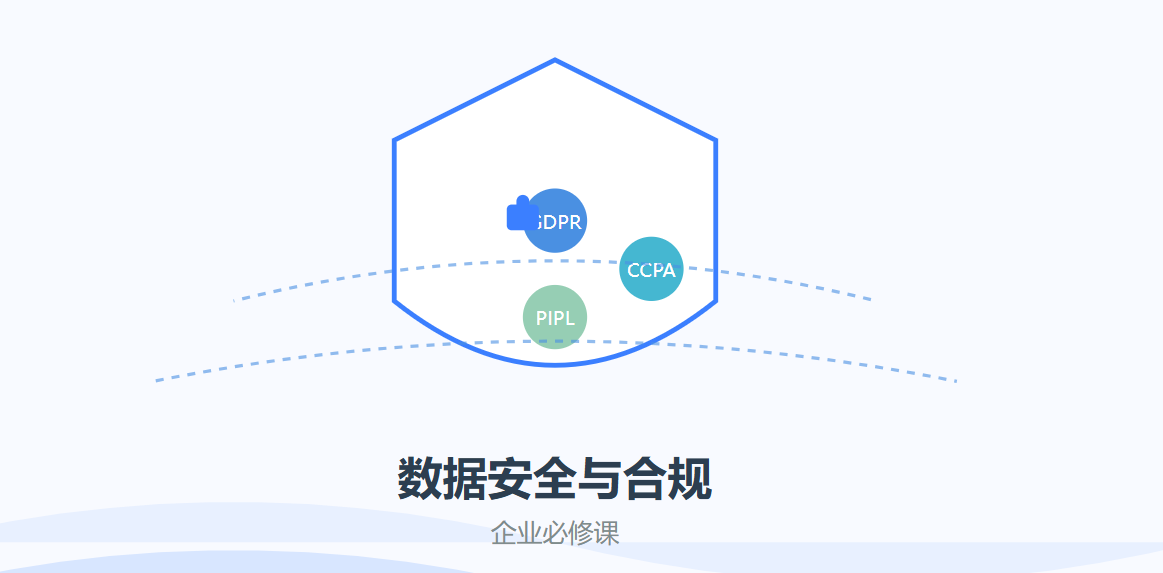 GDPR
CCPA
PIPL

数据安全与合规

企业必修课