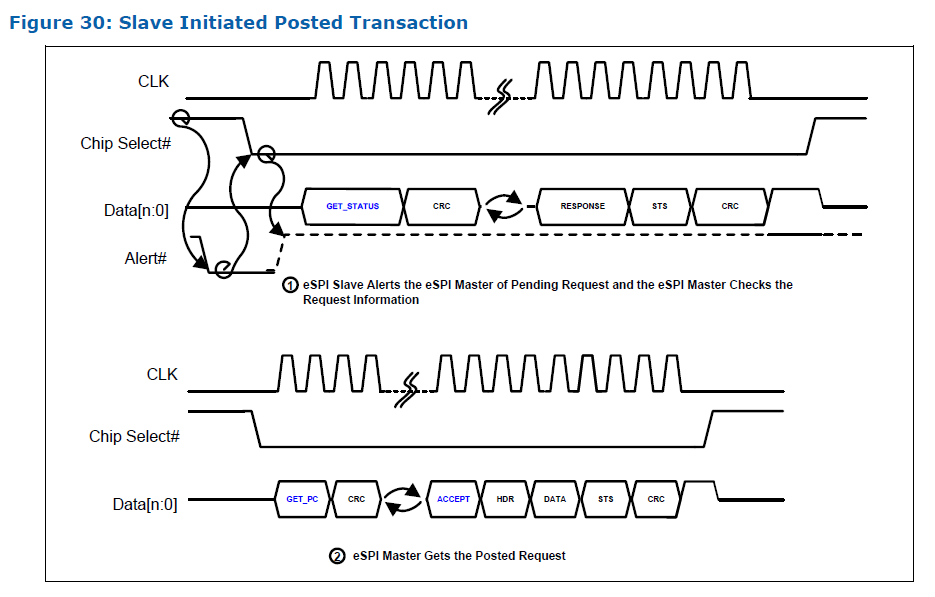 Figure 30: Slave Initiated Posted Transaction

CLK

Chip Select#

Data[n:0]

Alert#

GET_STATUS

CRC

RESPONSE

STS

CRC

1 eSPI Slave Alerts the eSPI Master of Pending Request and the eSPI Master Checks the Request Information

CLK

Chip Select#

Data[n:0]

GET_PC

CRC

ACCEPT

HDR

DATA

STS

CRC

2 eSPI Master Gets the Posted Request