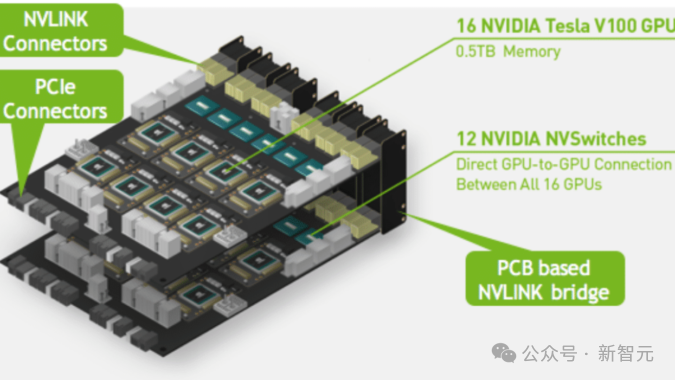 NVLINK Connectors

PCIe Connectors

16 NVIDIA Tesla V100 GPU

0.5TB Memory

12 NVIDIA NVSwitches

Direct GPU-to-GPU Connection Between All 16 GPUs

PCB based NVLINK bridge

公众号 · 新智元