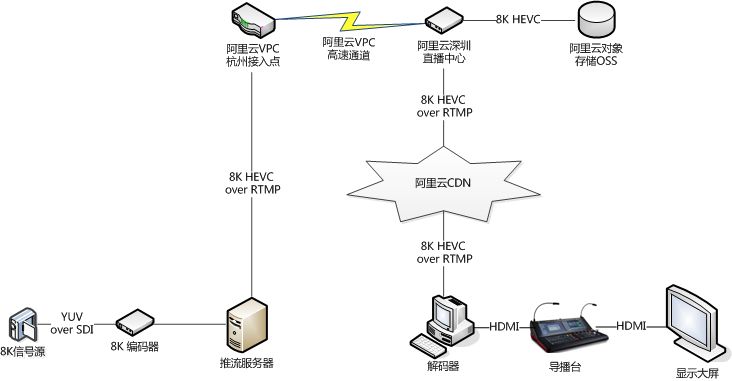 阿里云VPC
杭州接入点

阿里云VPC
高速通道

阿里云深圳
直播中心

8K HEVC

阿里云对象
存储OSS

8K HEVC
over RTMP

8K HEVC
over RTMP

阿里云CDN

8K HEVC
over RTMP

8K信号源

YUV
over SDI

8K 编码器

推流服务器

解码器

HDMI

导播台

HDMI

显示大屏