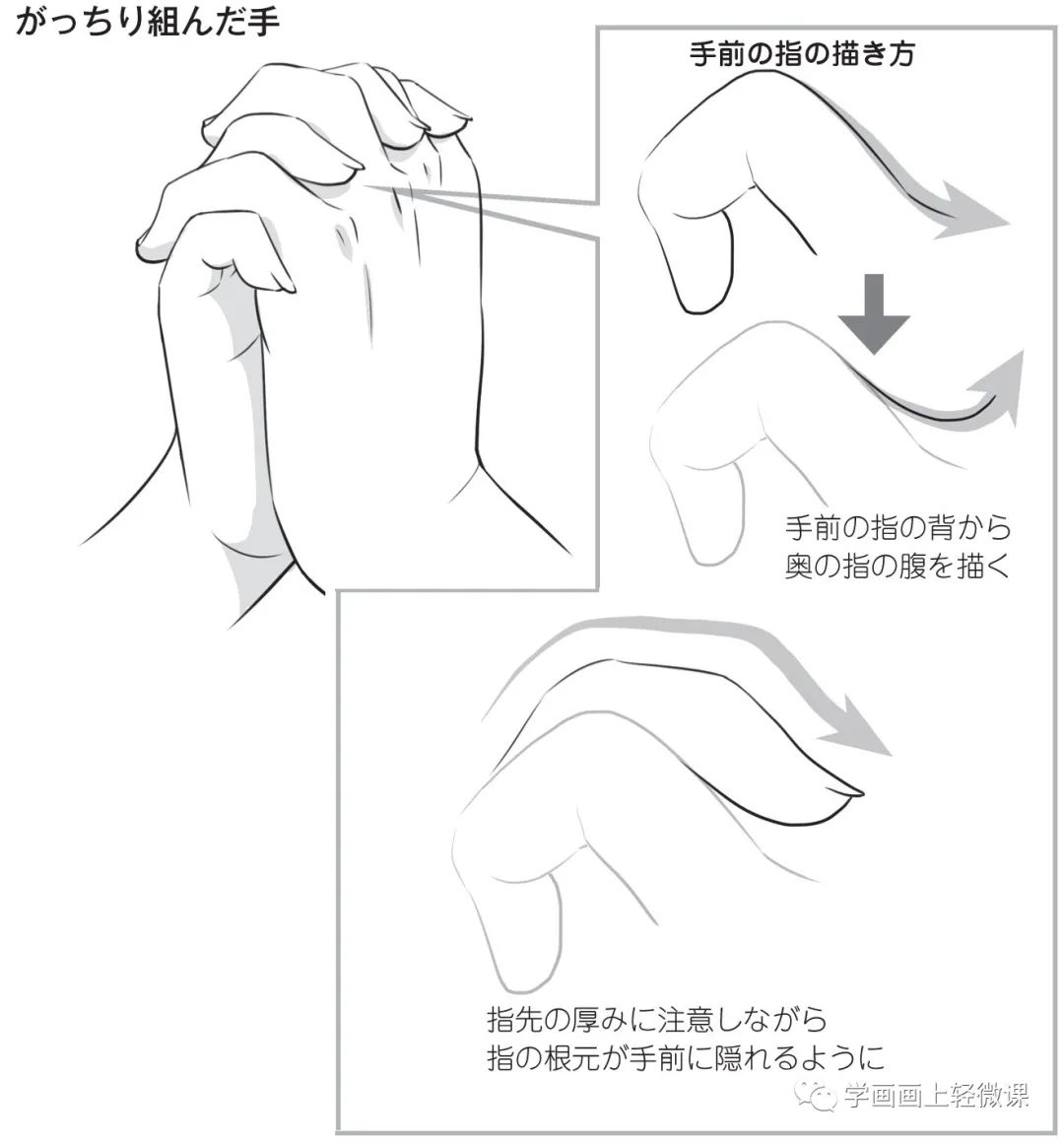 がっちり組んだ手

手前の指の描き方

手前の指の背から
奥の指の腹を描く

指先の厚みに注意しながら
指の根元が手前に隠れるように

学画画上轻微课