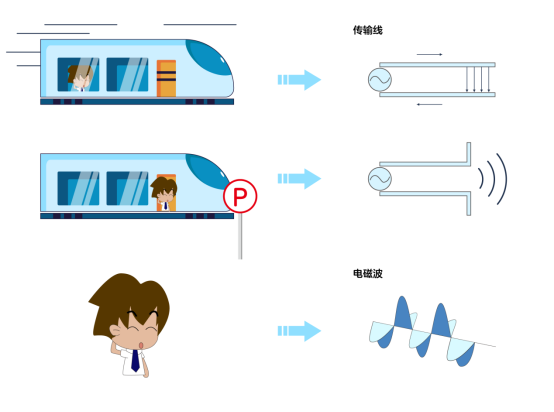 传输线

P

电磁波