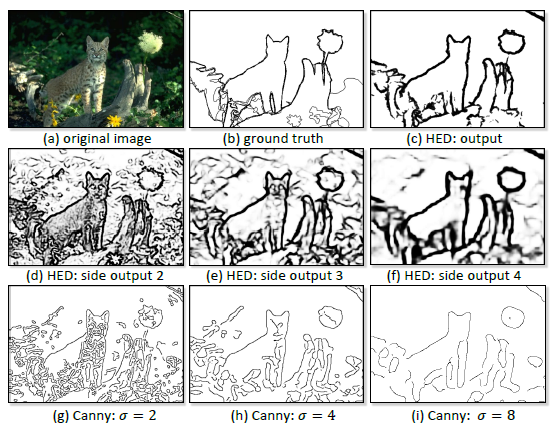 (a) original image
(b) ground truth
(c) HED: output
(d) HED: side output 2
(e) HED: side output 3
(f) HED: side output 4
(g) Canny: $\sigma = 2$
(h) Canny: $\sigma = 4$
(i) Canny: $\sigma = 8$