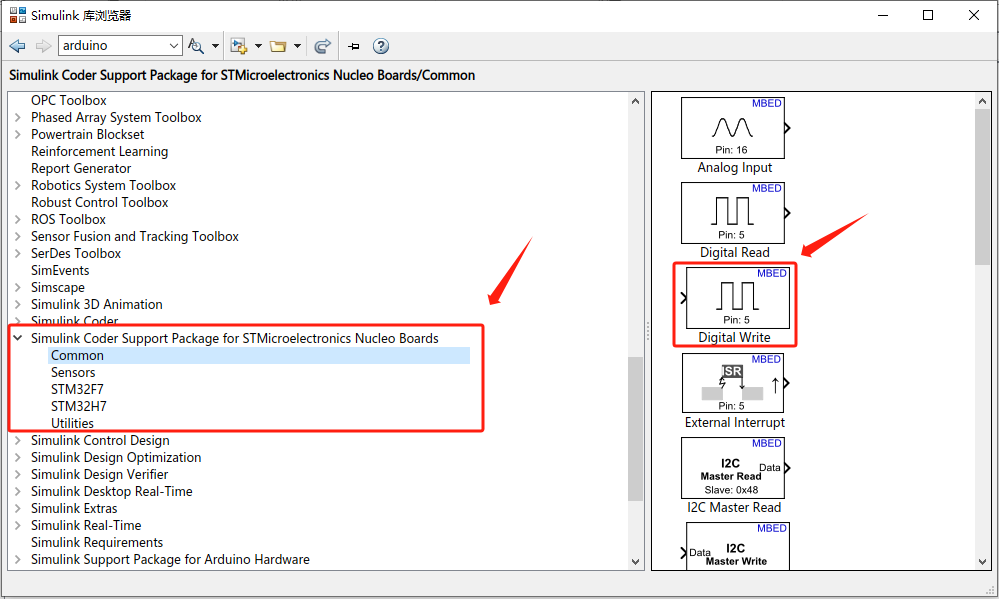 Simulink 库浏览器

arduino

Simulink Coder Support Package for STMicroelectronics Nucleo Boards/Common

OPC Toolbox
Phased Array System Toolbox
Powertrain Blockset
Reinforcement Learning
Report Generator
Robotics System Toolbox
Robust Control Toolbox
ROS Toolbox
Sensor Fusion and Tracking Toolbox
SerDes Toolbox
SimEvents
Simscape
Simulink 3D Animation
Simulink Coder
Simulink Coder Support Package for STMicroelectronics Nucleo Boards
Common
Sensors
STM32F7
STM32H7
Utilities
Simulink Control Design
Simulink Design Optimization
Simulink Design Verifier
Simulink Desktop Real-Time
Simulink Extras
Simulink Real-Time
Simulink Requirements
Simulink Support Package for Arduino Hardware

MBED
Pin: 16
Analog Input

MBED
Pin: 5
Digital Read

MBED
Pin: 5
Digital Write

MBED
ISR
Pin: 5
External Interrupt

MBED
I2C
Master Read
Data
Slave: 0x48
I2C Master Read

MBED
Data
I2C
Master Write