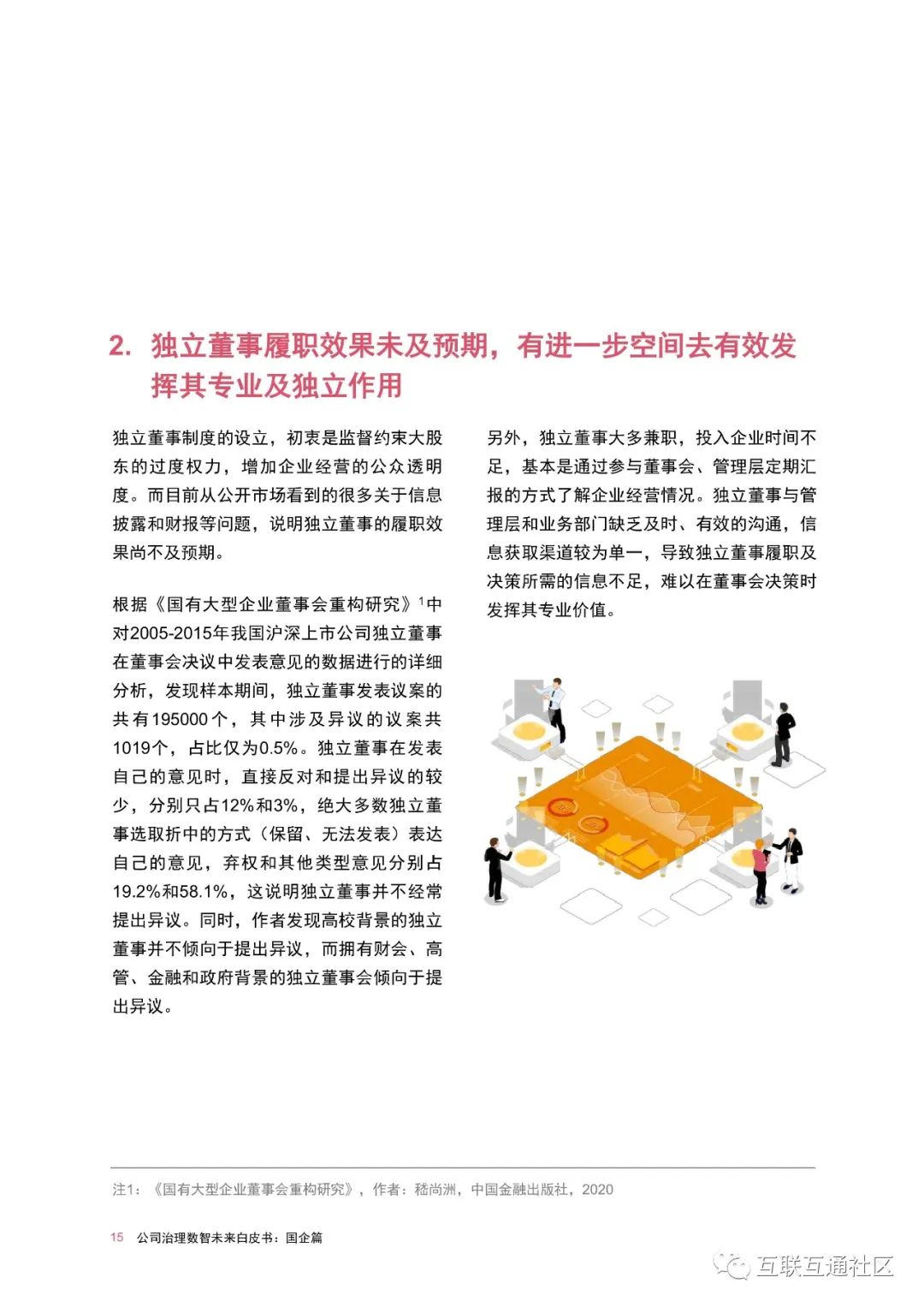 2. 独立董事履职效果未及预期，有进一步空间去有效发挥其专业及独立作用

独立董事制度的设立，初衷是监督约束大股东的过度权力，增加企业经营的公众透明度。而目前从公开市场看到的很多关于信息披露和财报等问题，说明独立董事的履职效果尚不及预期。

根据《国有大型企业董事会重构研究》$^1$中对2005-2015年我国沪深上市公司独立董事在董事会决议中发表意见的数据进行的详细分析，发现样本期间，独立董事发表议案的共有195000个，其中涉及异议的议案共1019个，占比仅为0.5%。独立董事在发表自己的意见时，直接反对和提出异议的较少，分别只占12%和3%，绝大多数独立董事选取折中的方式（保留、无法发表）表达自己的意见，弃权和其他类型意见分别占19.2%和58.1%，这说明独立董事并不经常提出异议。同时，作者发现高校背景的独立董事并不倾向于提出异议，而拥有财会、高管、金融和政府背景的独立董事会倾向于提出异议。

另外，独立董事大多兼职，投入企业时间不足，基本是通过参与董事会、管理层定期汇报的方式了解企业经营情况。独立董事与管理层和业务部门缺乏及时、有效的沟通，信息获取渠道较为单一，导致独立董事履职及决策所需的信息不足，难以在董事会决策时发挥其专业价值。

注1：《国有大型企业董事会重构研究》，作者：嵇尚洲，中国金融出版社，2020

15 公司治理数智未来白皮书：国企篇

互联互通社区