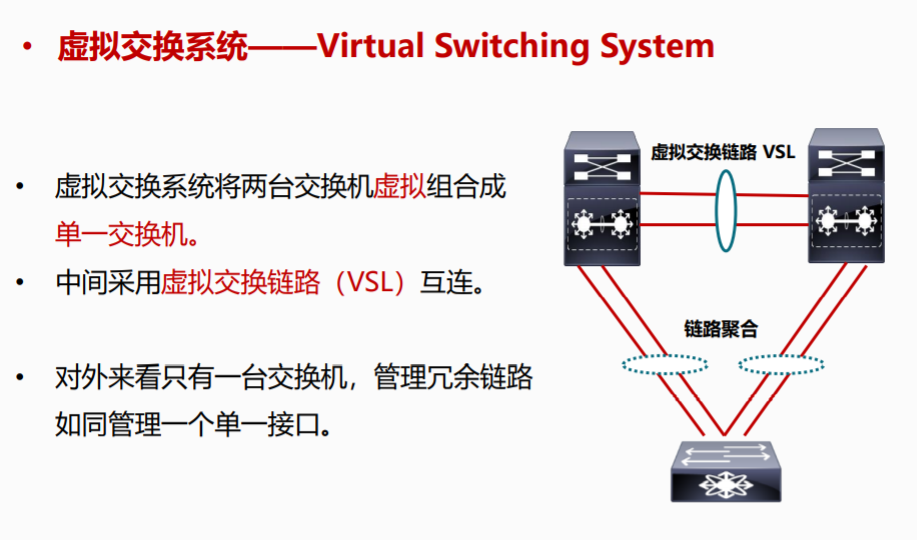 • 虚拟交换系统——Virtual Switching System

• 虚拟交换系统将两台交换机虚拟组合成单一交换机。

• 中间采用虚拟交换链路（VSL）互连。

• 对外来看只有一台交换机，管理冗余链路如同管理一个单一接口。

虚拟交换链路 VSL

链路聚合