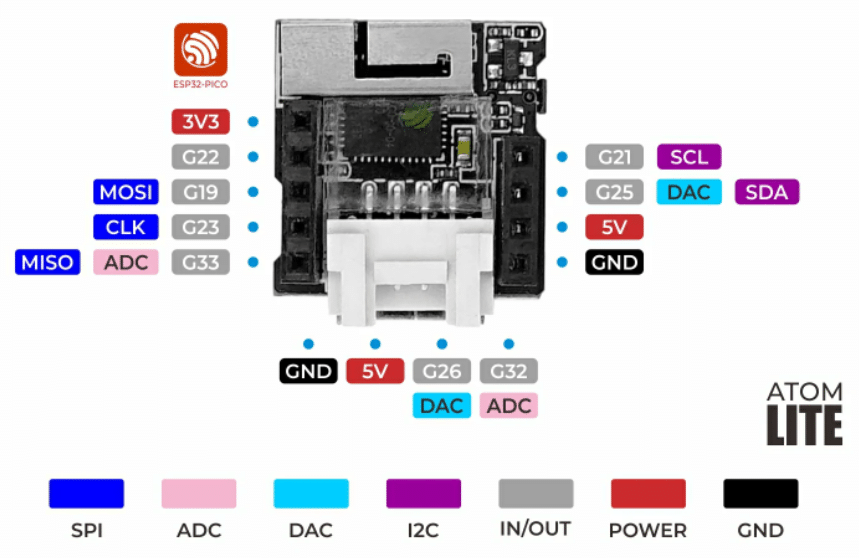 ESP32-PICO

3V3
G22
MOSI G19
CLK G23
MISO ADC G33

G21 SCL
G25 DAC SDA
5V
GND

GND 5V G26 G32
DAC ADC

ATOM
LITE

SPI ADC DAC I2C IN/OUT POWER GND