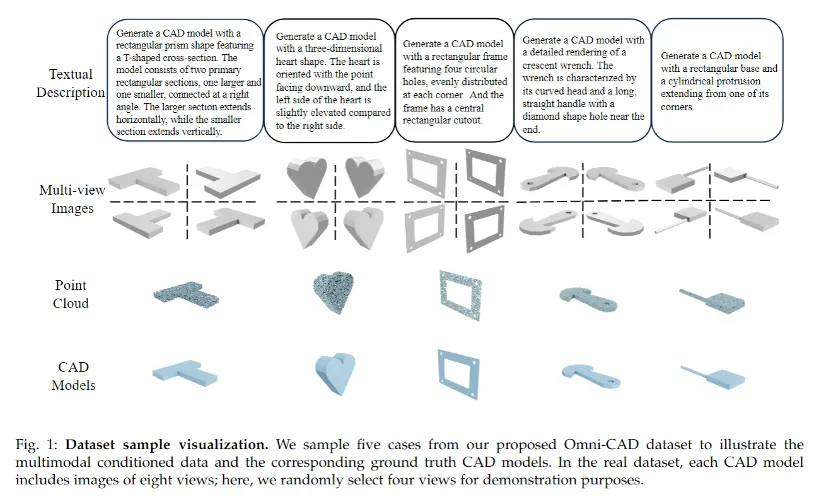 Textual Description

Generate a CAD model with a rectangular prism shape featuring a T-shaped cross-section. The model consists of two primary rectangular sections, one larger and one smaller, connected at a right angle. The larger section extends horizontally, while the smaller section extends vertically.

Generate a CAD model with a three-dimensional heart shape. The heart is oriented with the point facing downward, and the left side of the heart is slightly elevated compared to the right side.

Generate a CAD model with a rectangular frame featuring four circular holes, evenly distributed at each corner. And the frame has a central rectangular cutout.

Generate a CAD model with a detailed rendering of a crescent wrench. The wrench is characterized by its curved head and a long, straight handle with a diamond shape hole near the end.

Generate a CAD model with a rectangular base and a cylindrical protrusion extending from one of its corners.

Multi-view Images

Point Cloud

CAD Models

Fig. 1: **Dataset sample visualization.** We sample five cases from our proposed Omni-CAD dataset to illustrate the multimodal conditioned data and the corresponding ground truth CAD models. In the real dataset, each CAD model includes images of eight views; here, we randomly select four views for demonstration purposes.