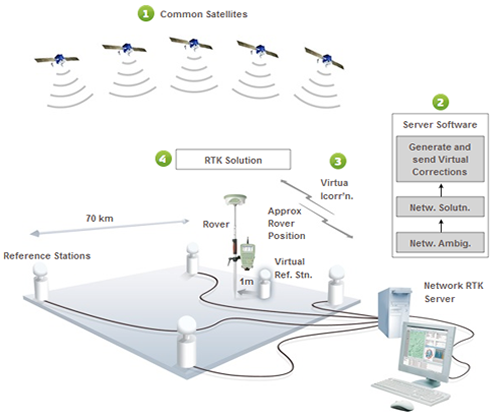 1 Common Satellites

2

Server Software

Generate and send Virtual Corrections

Netw. Solutn.

Netw. Ambig.

4 RTK Solution

3

Virtua lcorr'n.

Approx Rover Position

70 km

Rover

Reference Stations

Virtual Ref. Stn.

1m

Network RTK Server