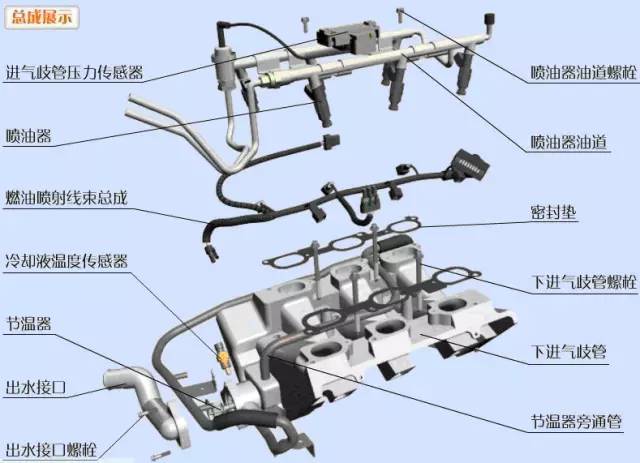 总成展示

进气歧管压力传感器

喷油器

燃油喷射线束总成

冷却液温度传感器

节温器

出水接口

出水接口螺栓

喷油器油道螺栓

喷油器油道

密封垫

下进气歧管螺栓

下进气歧管

节温器旁通管