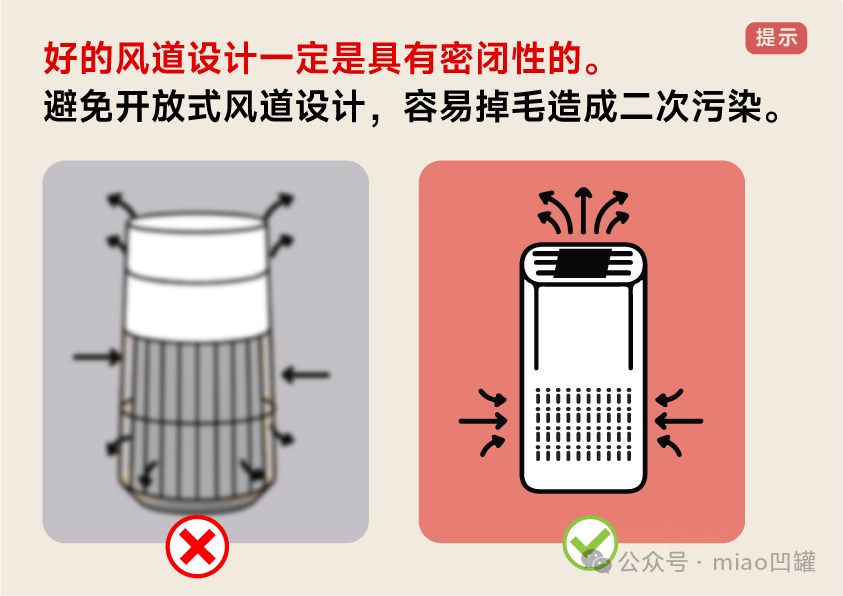 提示

好的风道设计一定是具有密闭性的。
避免开放式风道设计，容易掉毛造成二次污染。

公众号 · miao凹罐