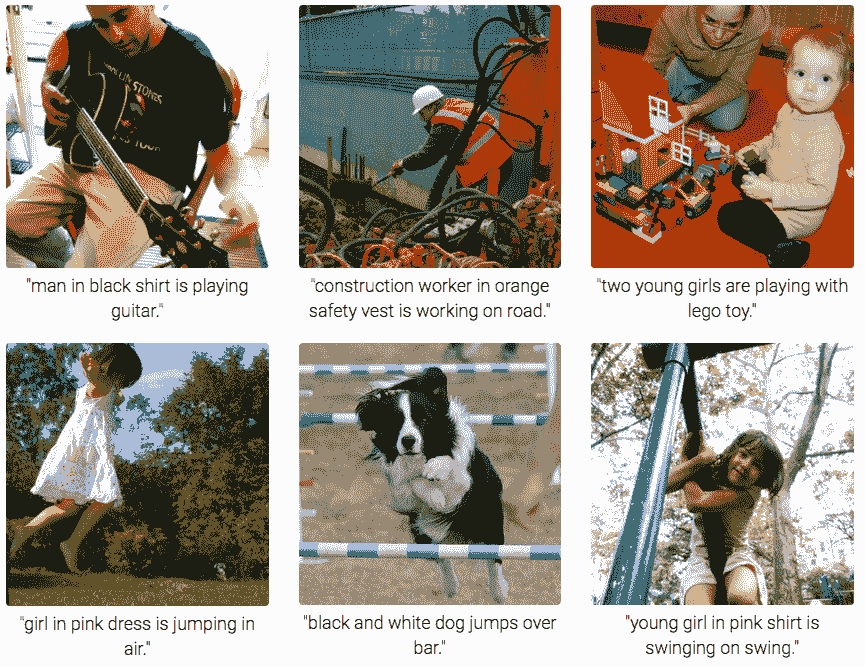 "man in black shirt is playing guitar."

"construction worker in orange safety vest is working on road."

"two young girls are playing with lego toy."

"girl in pink dress is jumping in air."

"black and white dog jumps over bar."

"young girl in pink shirt is swinging on swing."