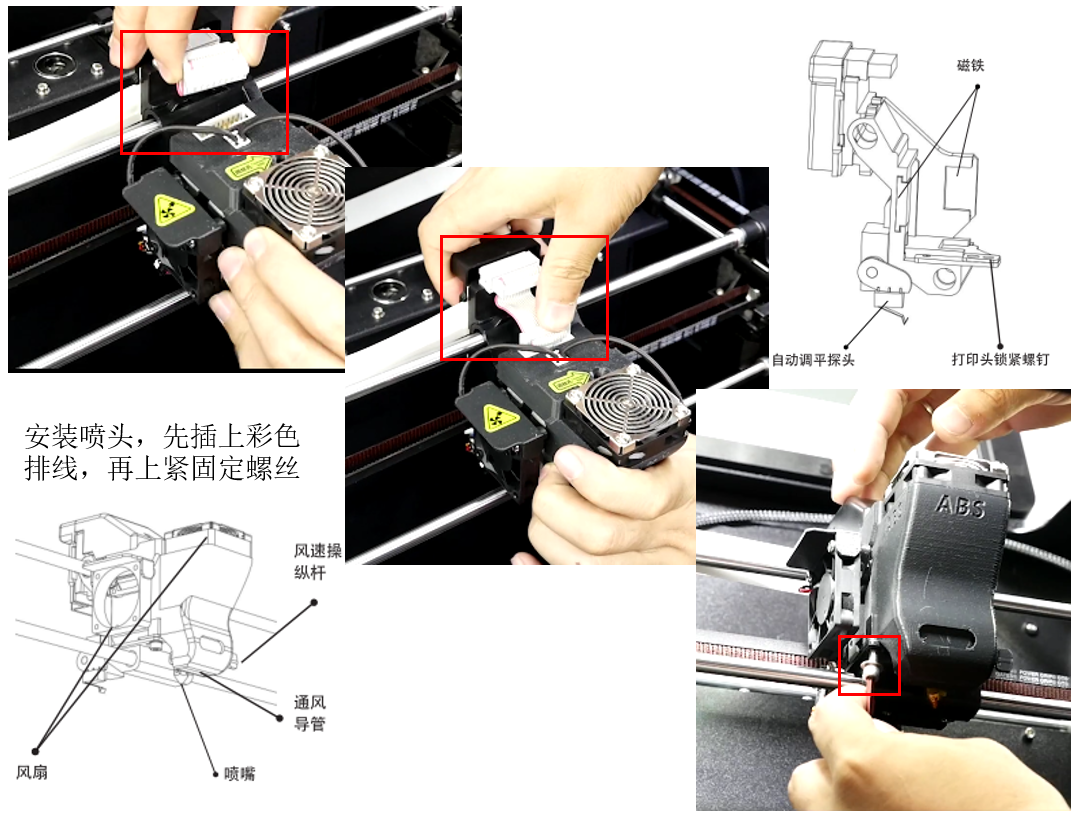 磁铁

自动调平探头

打印头锁紧螺钉

安装喷头，先插上彩色排线，再上紧固定螺丝

风速操纵杆

通风导管

风扇

喷嘴

ABS