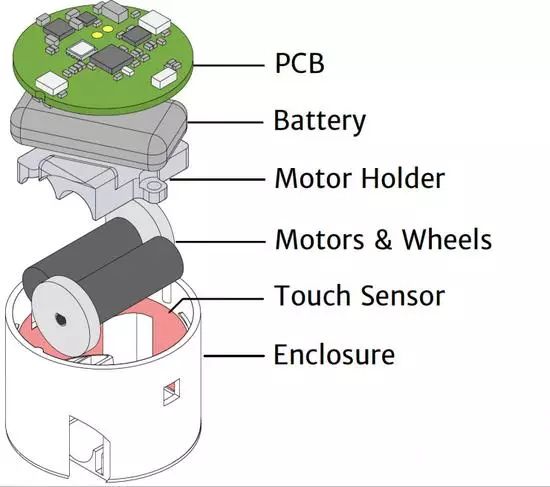 PCB
Battery
Motor Holder
Motors & Wheels
Touch Sensor
Enclosure