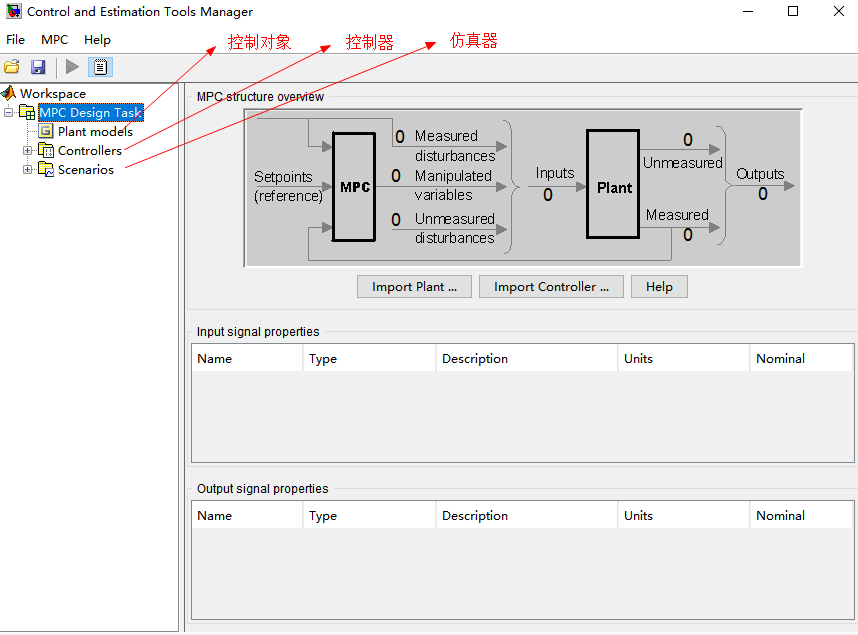 Control and Estimation Tools Manager

File MPC Help

控制对象 控制器 仿真器

Workspace
MPC Design Task
Plant models
Controllers
Scenarios

MPC structure overview

Setpoints (reference)

MPC

0 Measured disturbances
0 Manipulated variables
0 Unmeasured disturbances

Inputs
0

Plant

0
Unmeasured

Measured
0

Outputs
0

Import Plant ... Import Controller ... Help

Input signal properties

| Name | Type | Description | Units | Nominal |
|---|---|---|---|---|

Output signal properties

| Name | Type | Description | Units | Nominal |
|---|---|---|---|---|