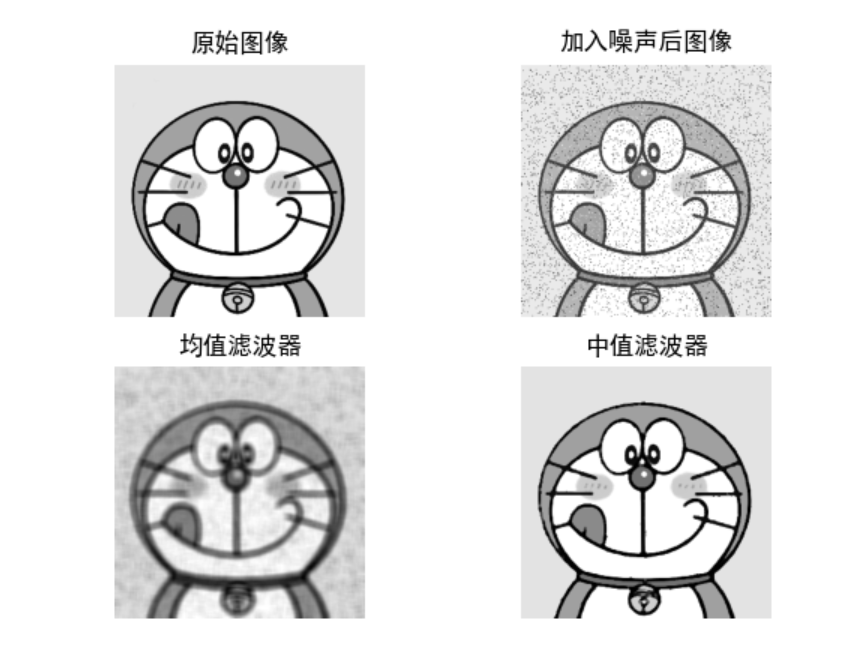 原始图像

加入噪声后图像

均值滤波器

中值滤波器