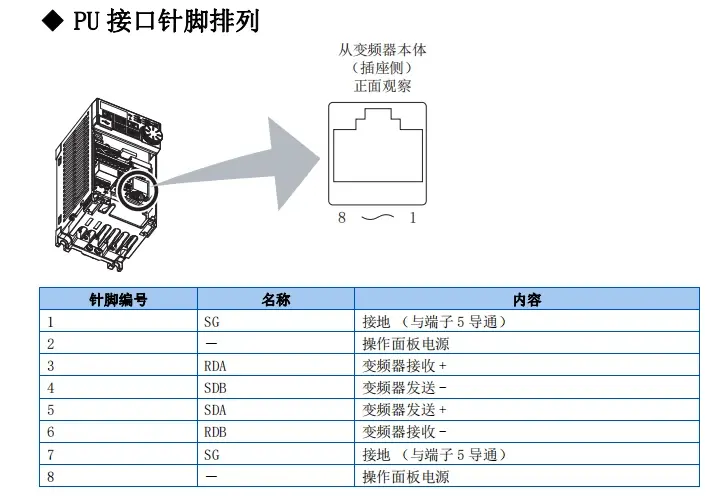 ◆ PU 接口针脚排列

从变频器本体
（插座侧）
正面观察

8 ～ 1

| 针脚编号 | 名称 | 内容 |
|---|---|---|
| 1 | SG | 接地 （与端子 5 导通） |
| 2 | — | 操作面板电源 |
| 3 | RDA | 变频器接收 + |
| 4 | SDB | 变频器发送 - |
| 5 | SDA | 变频器发送 + |
| 6 | RDB | 变频器接收 - |
| 7 | SG | 接地 （与端子 5 导通） |
| 8 | — | 操作面板电源 |