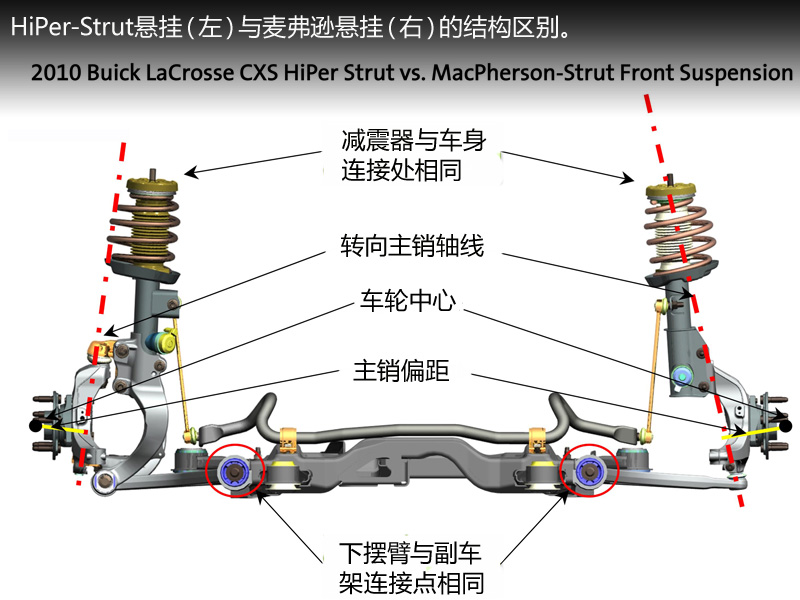 HiPer-Strut悬挂（左）与麦弗逊悬挂（右）的结构区别。

2010 Buick LaCrosse CXS HiPer Strut vs. MacPherson-Strut Front Suspension

减震器与车身连接处相同

转向主销轴线

车轮中心

主销偏距

下摆臂与副车架连接点相同