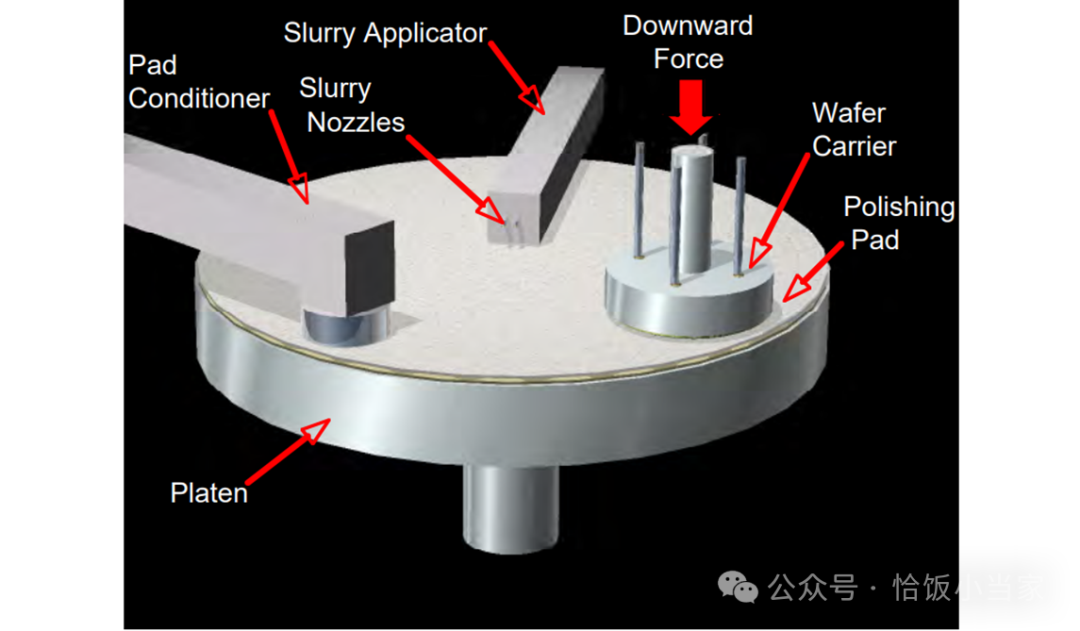 Pad Conditioner

Slurry Applicator

Slurry Nozzles

Downward Force

Wafer Carrier

Polishing Pad

Platen

公众号 · 恰饭小当家