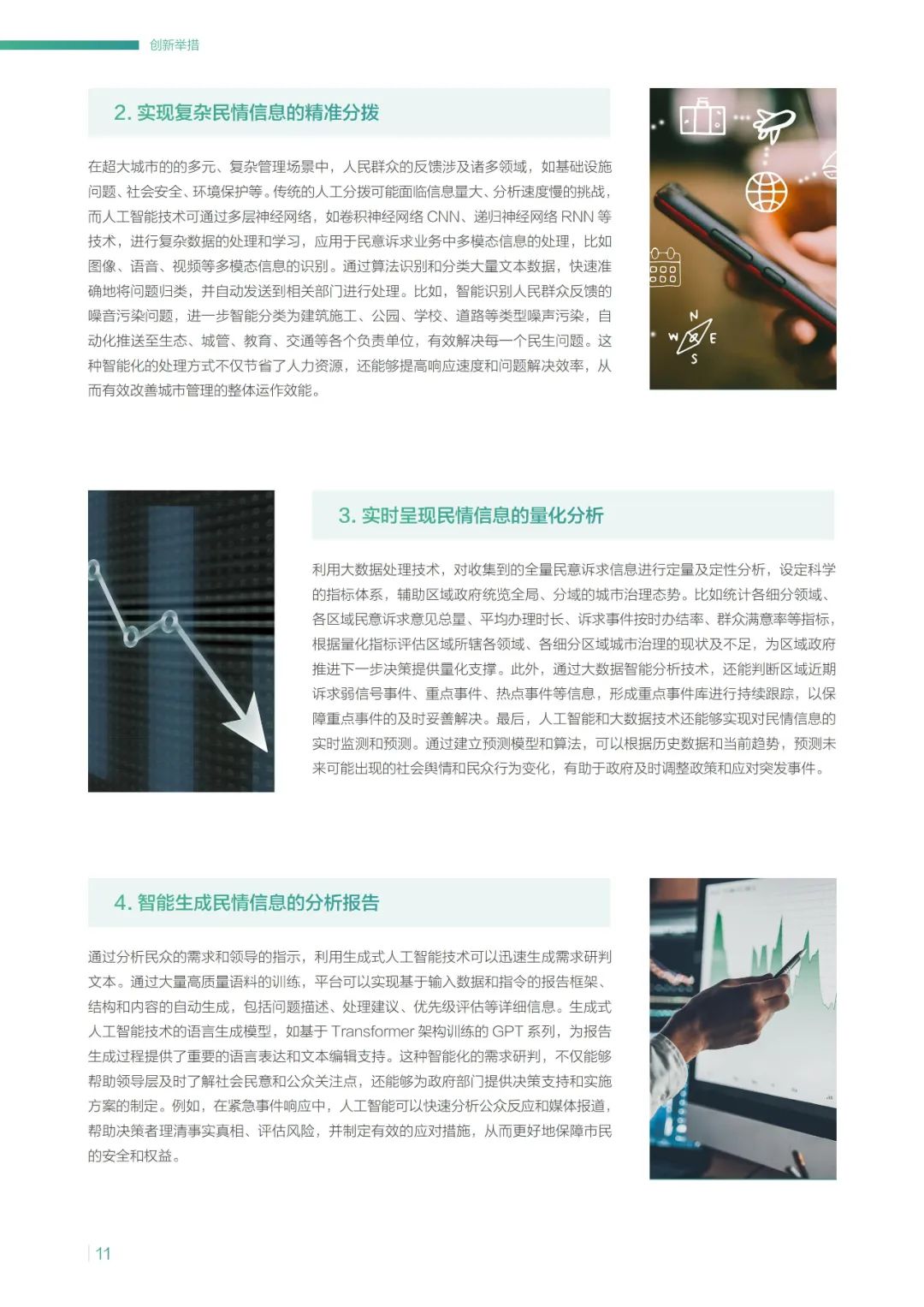 创新举措

2. 实现复杂民情信息的精准分拨

在超大城市的的多元、复杂管理场景中，人民群众的反馈涉及诸多领域，如基础设施问题、社会安全、环境保护等。传统的人工分拨可能面临信息量大、分析速度慢的挑战，而人工智能技术可通过多层神经网络，如卷积神经网络 CNN、递归神经网络 RNN 等技术，进行复杂数据的处理和学习，应用于民意诉求业务中多模态信息的处理，比如图像、语音、视频等多模态信息的识别。通过算法识别和分类大量文本数据，快速准确地将问题归类，并自动发送到相关部门进行处理。比如，智能识别人民群众反馈的噪音污染问题，进一步智能分类为建筑施工、公园、学校、道路等类型噪声污染，自动化推送至生态、城管、教育、交通等各个负责单位，有效解决每一个民生问题。这种智能化的处理方式不仅节省了人力资源，还能够提高响应速度和问题解决效率，从而有效改善城市管理的整体运作效能。

N
W
E
S

3. 实时呈现民情信息的量化分析

利用大数据处理技术，对收集到的全量民意诉求信息进行定量及定性分析，设定科学的指标体系，辅助区域政府统览全局、分域的城市治理态势。比如统计各细分领域、各区域民意诉求意见总量、平均办理时长、诉求事件按时办结率、群众满意率等指标，根据量化指标评估区域所辖各领域、各细分区域城市治理的现状及不足，为区域政府推进下一步决策提供量化支撑。此外，通过大数据智能分析技术，还能判断区域近期诉求弱信号事件、重点事件、热点事件等信息，形成重点事件库进行持续跟踪，以保障重点事件的及时妥善解决。最后，人工智能和大数据技术还能够实现对民情信息的实时监测和预测。通过建立预测模型和算法，可以根据历史数据和当前趋势，预测未来可能出现的社会舆情和民众行为变化，有助于政府及时调整政策和应对突发事件。

4. 智能生成民情信息的分析报告

通过分析民众的需求和领导的指示，利用生成式人工智能技术可以迅速生成需求研判文本。通过大量高质量语料的训练，平台可以实现基于输入数据和指令的报告框架、结构和内容的自动生成，包括问题描述、处理建议、优先级评估等详细信息。生成式人工智能技术的语言生成模型，如基于 Transformer 架构训练的 GPT 系列，为报告生成过程提供了重要的语言表达和文本编辑支持。这种智能化的需求研判，不仅能够帮助领导层及时了解社会民意和公众关注点，还能够为政府部门提供决策支持和实施方案的制定。例如，在紧急事件响应中，人工智能可以快速分析公众反应和媒体报道，帮助决策者理清事实真相、评估风险，并制定有效的应对措施，从而更好地保障市民的安全和权益。

11