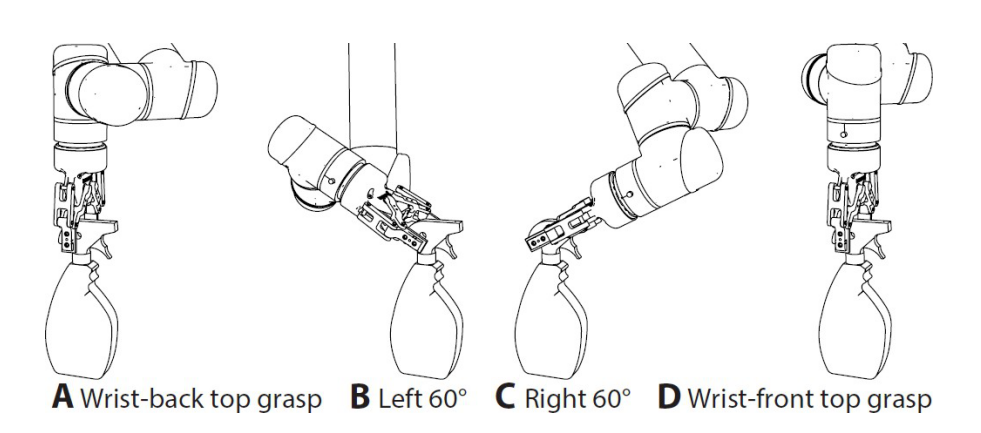 A Wrist-back top grasp B Left 60° C Right 60° D Wrist-front top grasp