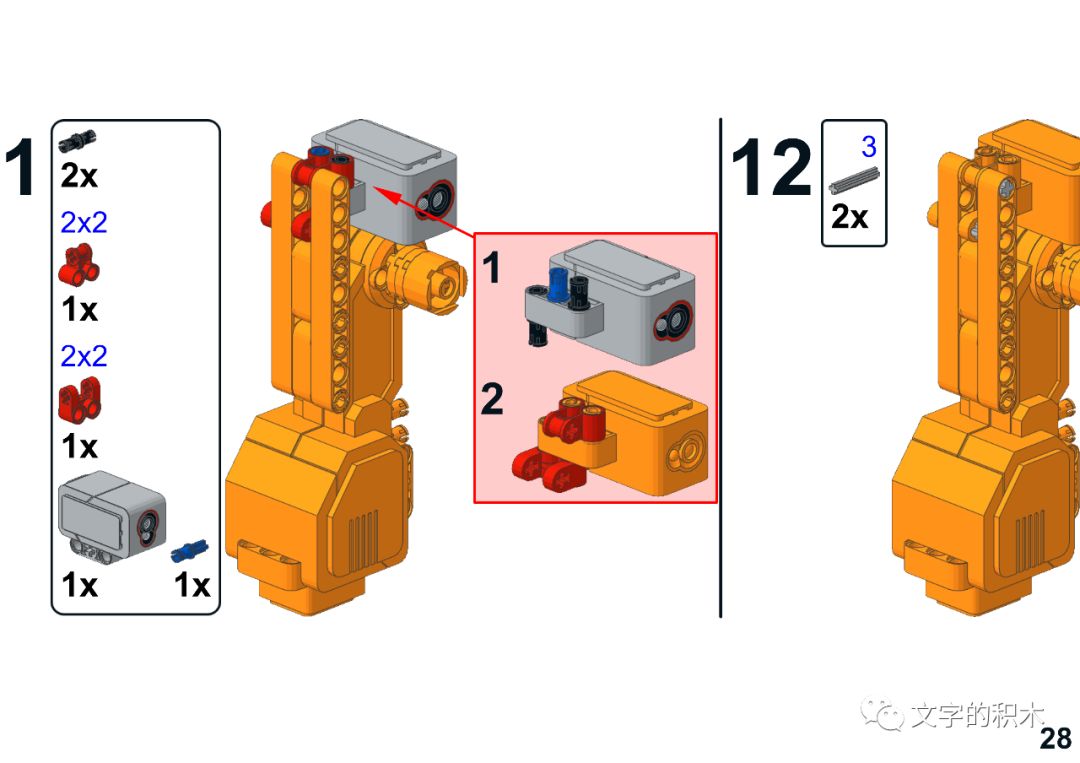 1

2x

2x2

1x

2x2

1x

1x

1x

1

2

12

3

2x

文字的积木

28