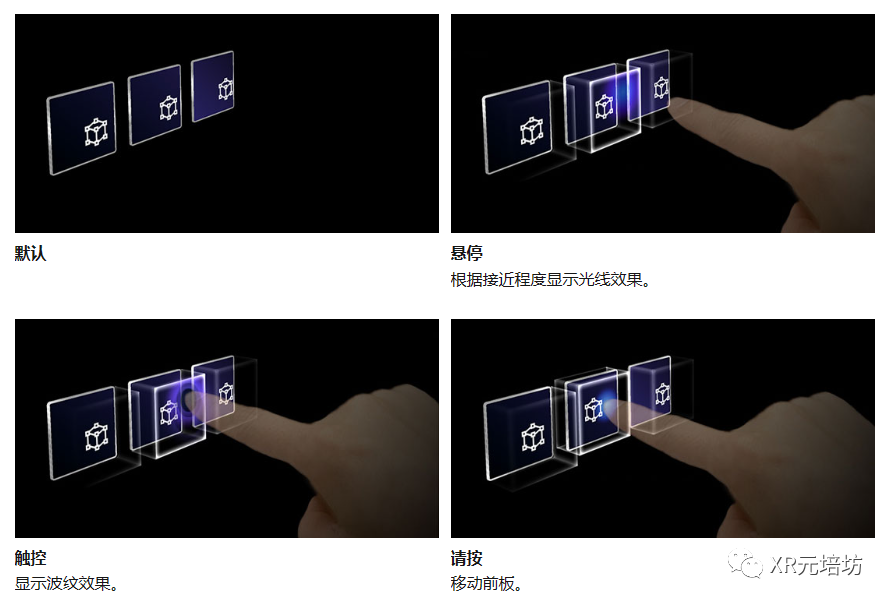 默认

悬停
根据接近程度显示光线效果。

触控
显示波纹效果。

请按
移动前板。

XR元培坊