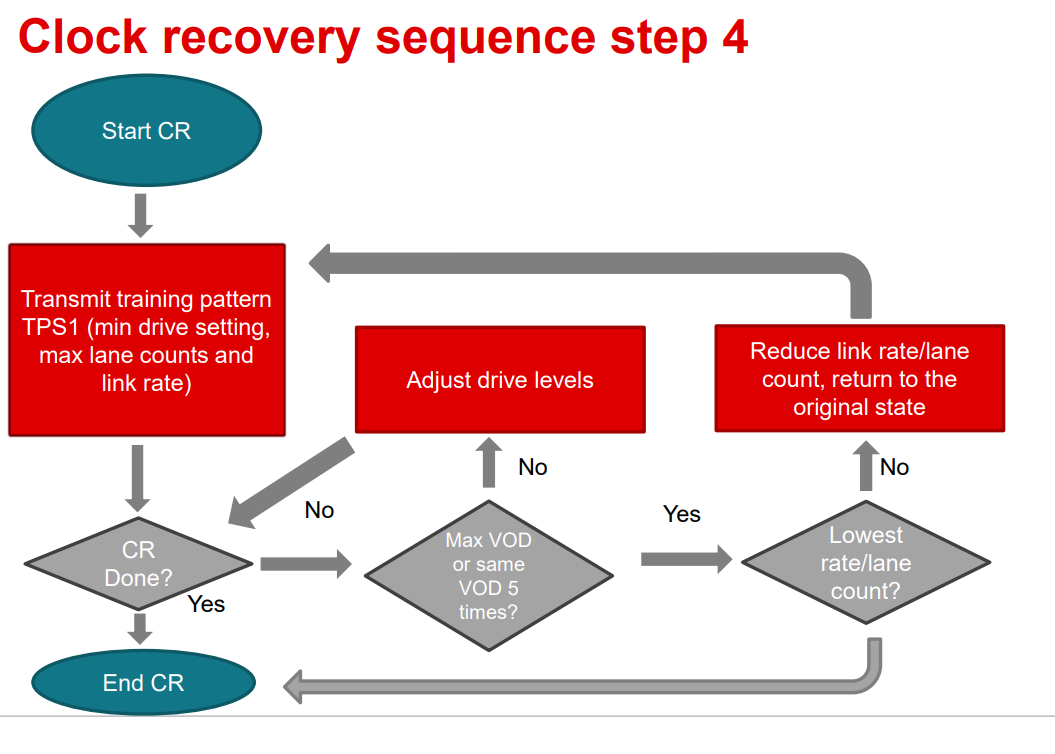 Clock recovery sequence step 4

Start CR

Transmit training pattern TPS1 (min drive setting, max lane counts and link rate)

Adjust drive levels

Reduce link rate/lane count, return to the original state

No

No

No

Yes

CR Done?

Yes

Max VOD or same VOD 5 times?

Lowest rate/lane count?

End CR