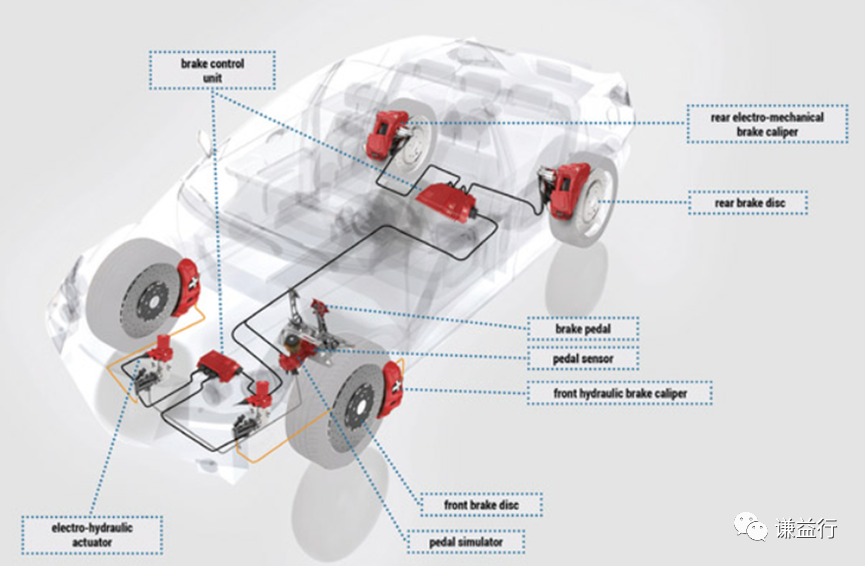 brake control unit

rear electro-mechanical brake caliper

rear brake disc

brake pedal

pedal sensor

front hydraulic brake caliper

front brake disc

pedal simulator

electro-hydraulic actuator

谦益行