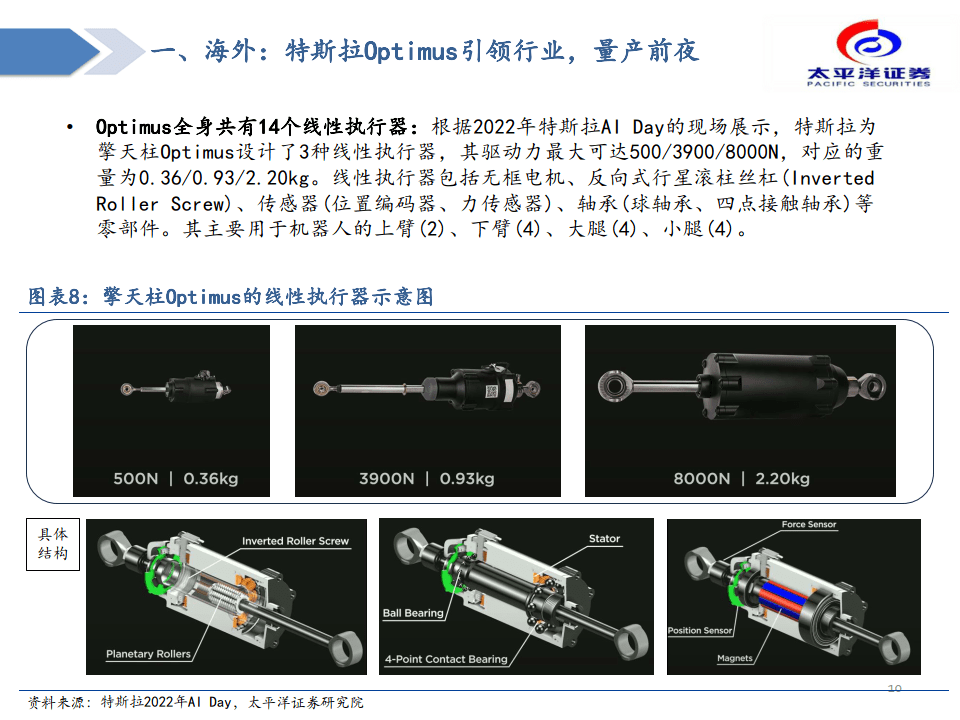 一、海外：特斯拉Optimus引领行业，量产前夜

太平洋证券
PACIFIC SECURITIES

• Optimus全身共有14个线性执行器：根据2022年特斯拉AI Day的现场展示，特斯拉为擎天柱Optimus设计了3种线性执行器，其驱动力最大可达500/3900/8000N，对应的重量为0.36/0.93/2.20kg。线性执行器包括无框电机、反向式行星滚柱丝杠(Inverted Roller Screw)、传感器(位置编码器、力传感器)、轴承(球轴承、四点接触轴承)等零部件。其主要用于机器人的上臂(2)、下臂(4)、大腿(4)、小腿(4)。

图表8：擎天柱Optimus的线性执行器示意图

500N | 0.36kg

3900N | 0.93kg

8000N | 2.20kg

具体结构

Inverted Roller Screw

Planetary Rollers

Stator

Ball Bearing

4-Point Contact Bearing

Force Sensor

Position Sensor

Magnets

资料来源：特斯拉2022年AI Day，太平洋证券研究院

10